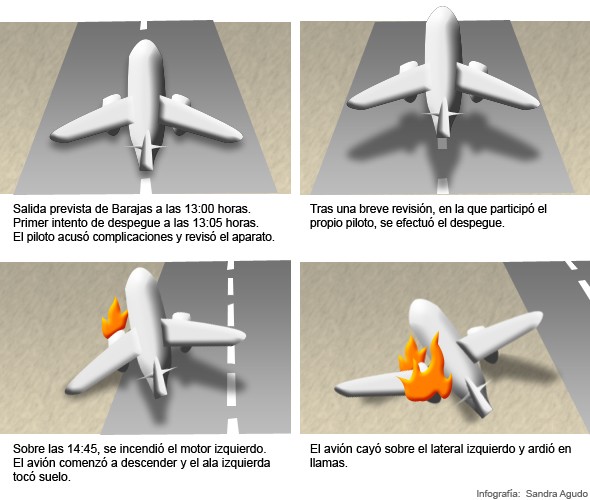 Salida prevista de Barajas a las 13:00 horas. Primer intento de despegue a las 13:05 horas. El piloto acusó complicaciones y revisó el aparato.

Tras una breve revisión, en la que participó el propio piloto, se efectuó el despegue.

Sobre las 14:45, se incendió el motor izquierdo. El avión comenzó a descender y el ala izquierda tocó suelo.

El avión cayó sobre el lateral izquierdo y ardió en llamas.

Infografía: Sandra Agudo